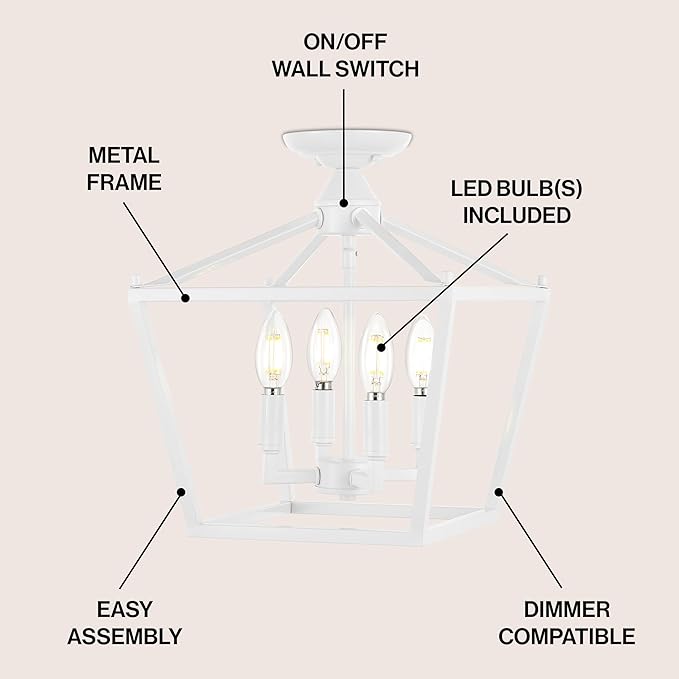 ON/OFF
WALL SWITCH

METAL
FRAME

LED BULB(S)
INCLUDED

EASY
ASSEMBLY

DIMMER
COMPATIBLE