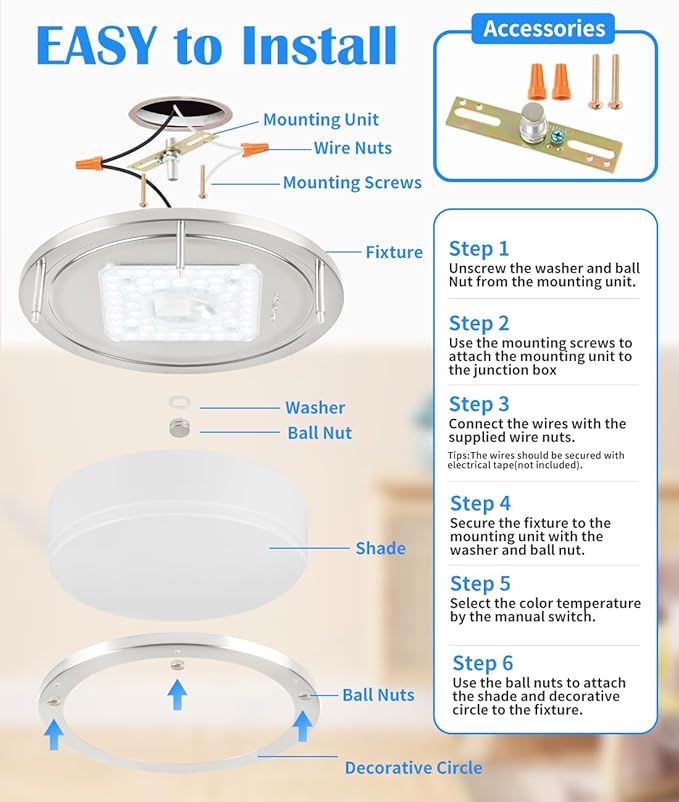 EASY to Install

Accessories

Mounting Unit

Wire Nuts

Mounting Screws

Fixture

Washer

Ball Nut

Shade

Ball Nuts

Decorative Circle

Step 1
Unscrew the washer and ball Nut from the mounting unit.

Step 2
Use the mounting screws to attach the mounting unit to the junction box

Step 3
Connect the wires with the supplied wire nuts.
Tips:The wires should be secured with electrical tape(not included).

Step 4
Secure the fixture to the mounting unit with the washer and ball nut.

Step 5
Select the color temperature by the manual switch.

Step 6
Use the ball nuts to attach the shade and decorative circle to the fixture.