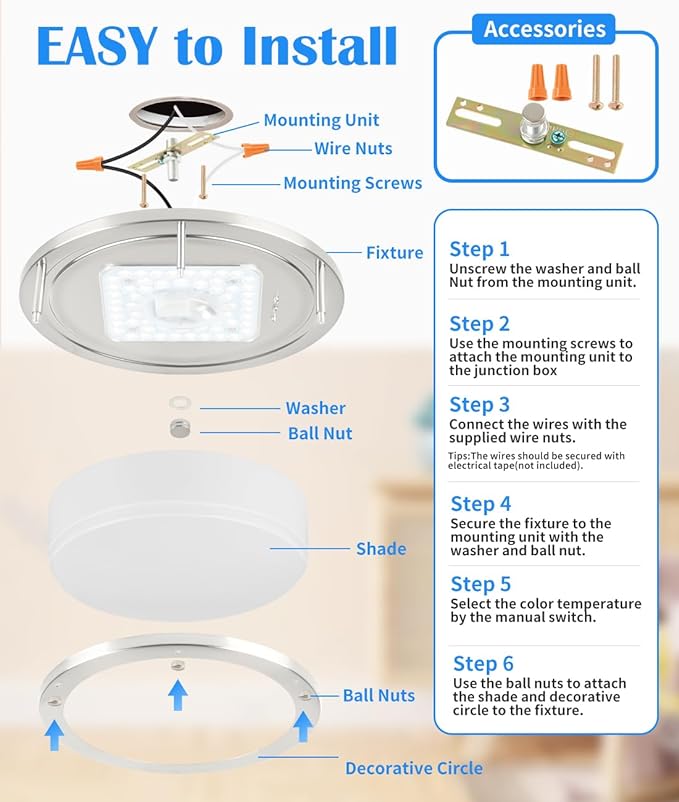 EASY to Install

Accessories

Mounting Unit
Wire Nuts
Mounting Screws
Fixture
Washer
Ball Nut
Shade
Ball Nuts
Decorative Circle

Step 1
Unscrew the washer and ball Nut from the mounting unit.

Step 2
Use the mounting screws to attach the mounting unit to the junction box

Step 3
Connect the wires with the supplied wire nuts.
Tips:The wires should be secured with electrical tape(not included).

Step 4
Secure the fixture to the mounting unit with the washer and ball nut.

Step 5
Select the color temperature by the manual switch.

Step 6
Use the ball nuts to attach the shade and decorative circle to the fixture.