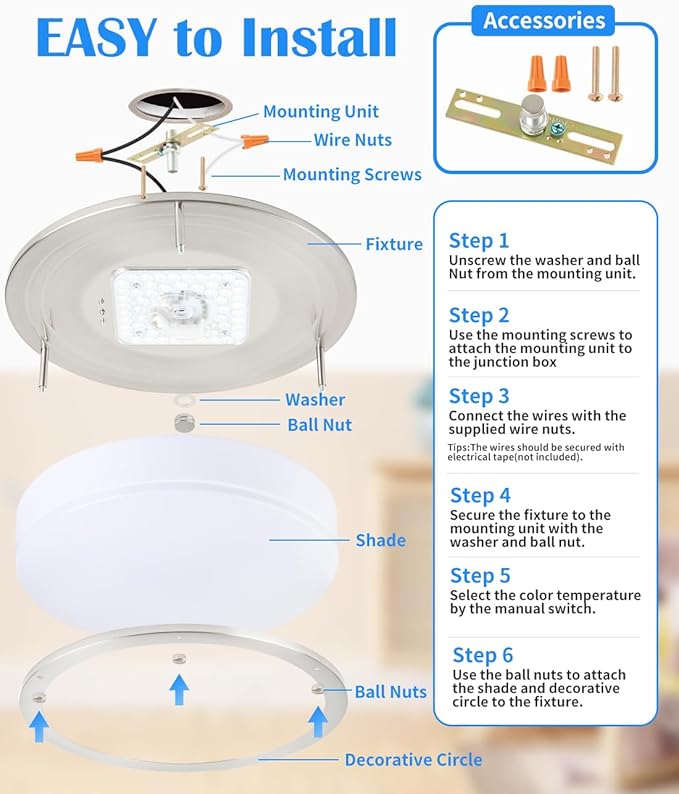 EASY to Install

Accessories

Mounting Unit
Wire Nuts
Mounting Screws
Fixture
Washer
Ball Nut
Shade
Ball Nuts
Decorative Circle

Step 1
Unscrew the washer and ball Nut from the mounting unit.

Step 2
Use the mounting screws to attach the mounting unit to the junction box

Step 3
Connect the wires with the supplied wire nuts.

Tips:The wires should be secured with electrical tape(not included).

Step 4
Secure the fixture to the mounting unit with the washer and ball nut.

Step 5
Select the color temperature by the manual switch.

Step 6
Use the ball nuts to attach the shade and decorative circle to the fixture.