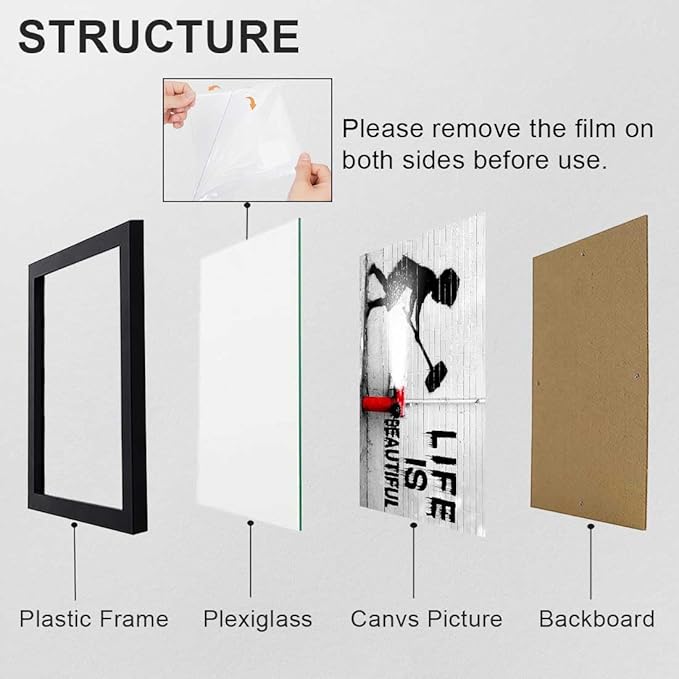 STRUCTURE

Please remove the film on both sides before use.

LIFE IS BEAUTIFUL

Plastic Frame

Plexiglass

Canvs Picture

Backboard