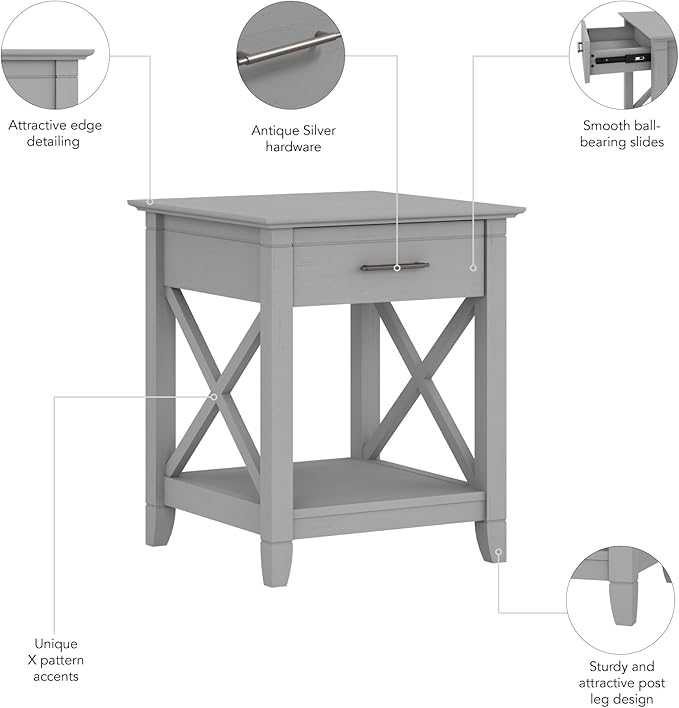 Attractive edge detailing

Antique Silver hardware

Smooth ball-bearing slides

Unique X pattern accents

Sturdy and attractive post leg design