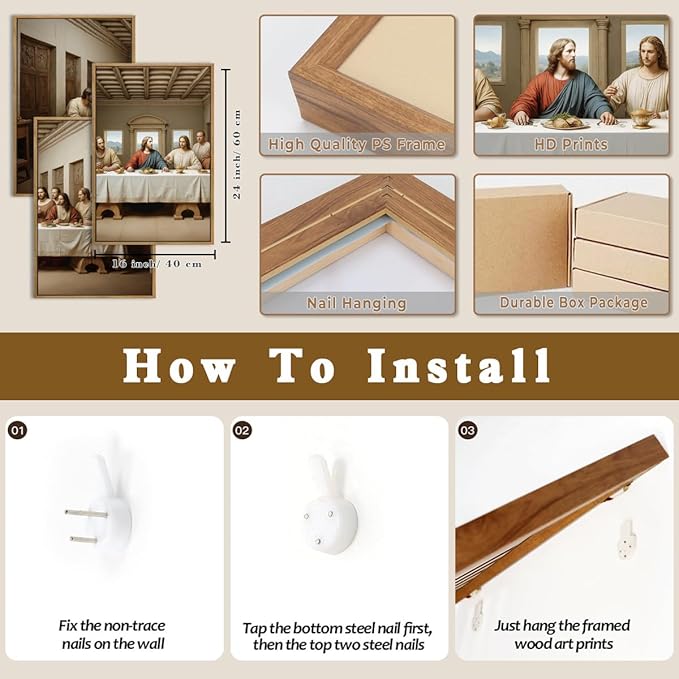 24 inch/ 60 cm

16 inch/ 40 cm

High Quality PS Frame

HD Prints

Nail Hanging

Durable Box Package

How To Install

01

Fix the non-trace nails on the wall

02

Tap the bottom steel nail first, then the top two steel nails

03

Just hang the framed wood art prints