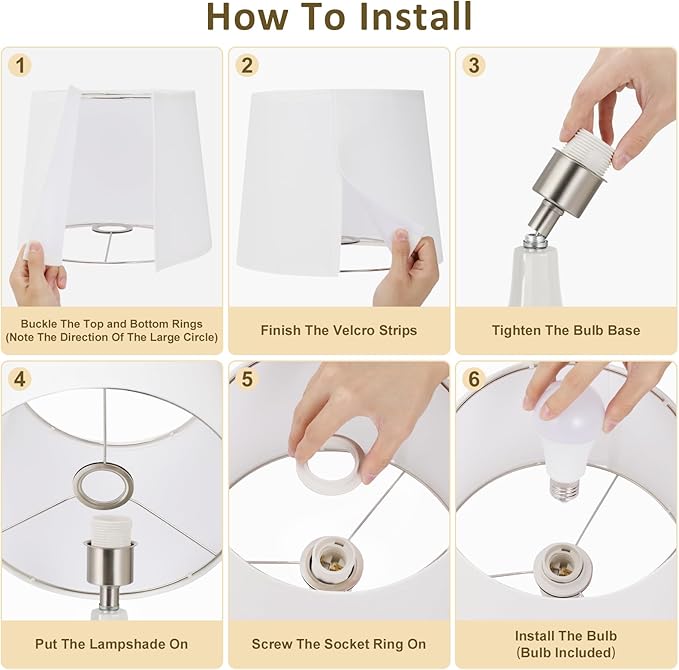 How To Install

1

Buckle The Top and Bottom Rings (Note The Direction Of The Large Circle)

2

Finish The Velcro Strips

3

Tighten The Bulb Base

4

Put The Lampshade On

5

Screw The Socket Ring On

6

Install The Bulb (Bulb Included)