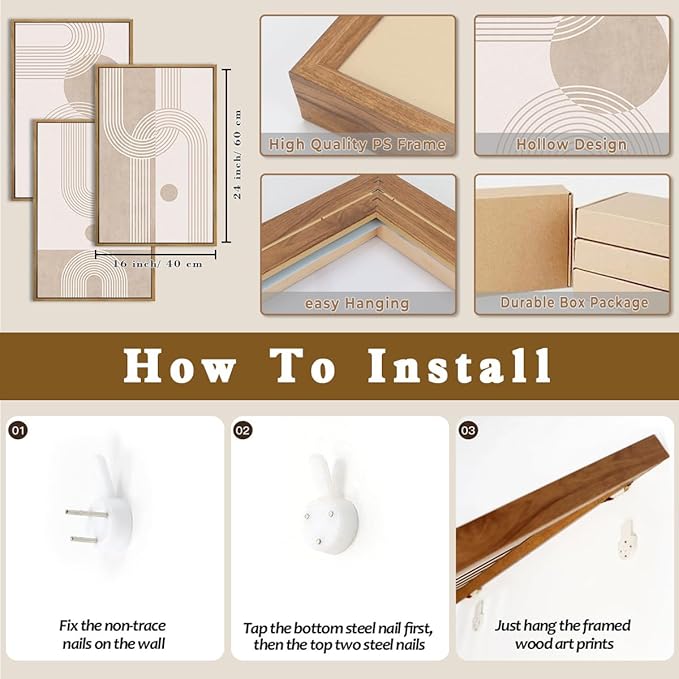 24 inch/ 60 cm

16 inch/ 40 cm

High Quality PS Frame

Hollow Design

easy Hanging

Durable Box Package

How To Install

01

Fix the non-trace nails on the wall

02

Tap the bottom steel nail first, then the top two steel nails

03

Just hang the framed wood art prints