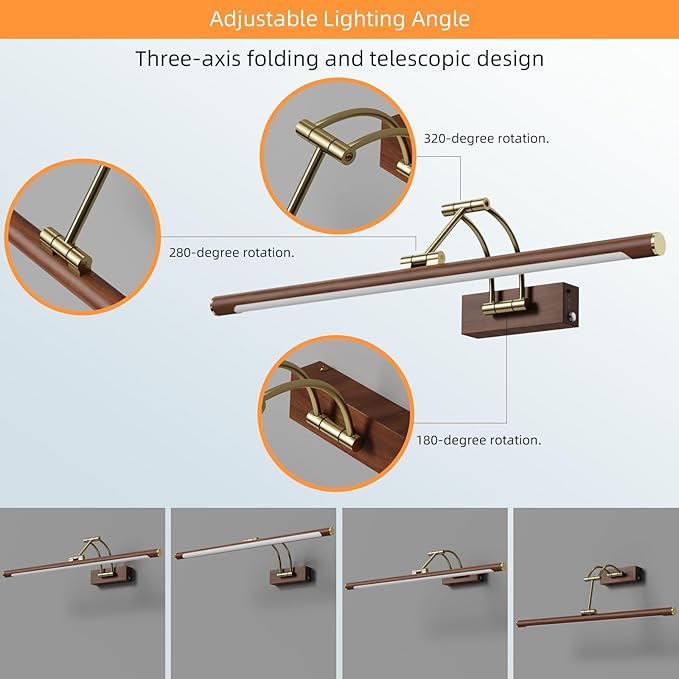 Adjustable Lighting Angle

Three-axis folding and telescopic design

320-degree rotation.

280-degree rotation.

180-degree rotation.