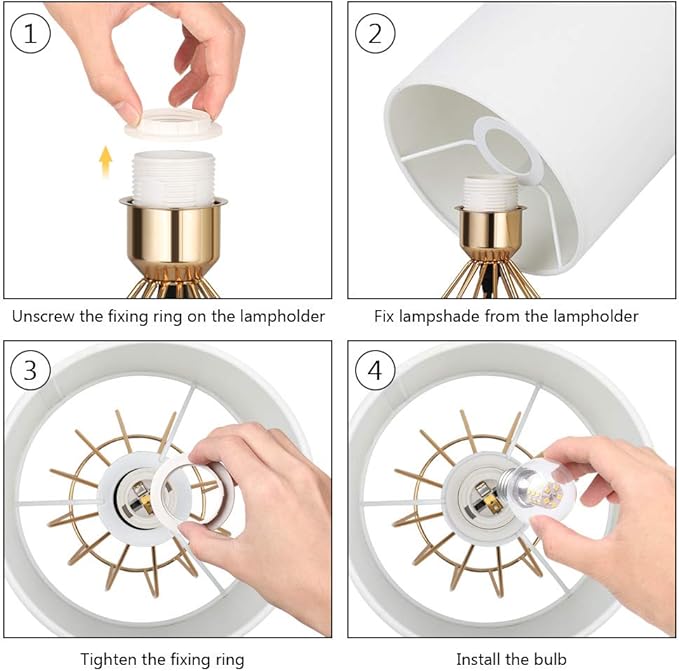 1

Unscrew the fixing ring on the lampholder

2

Fix lampshade from the lampholder

3

Tighten the fixing ring

4

Install the bulb