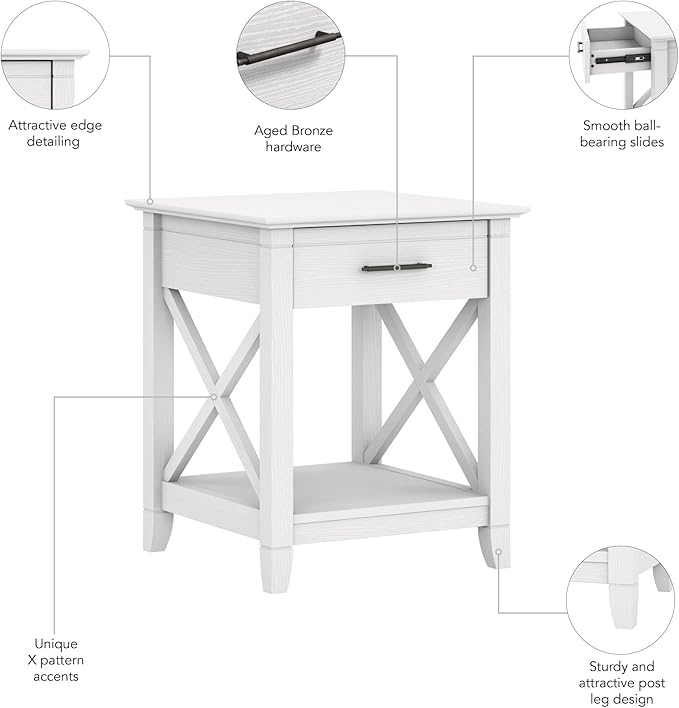 Attractive edge detailing

Aged Bronze hardware

Smooth ball-bearing slides

Unique X pattern accents

Sturdy and attractive post leg design