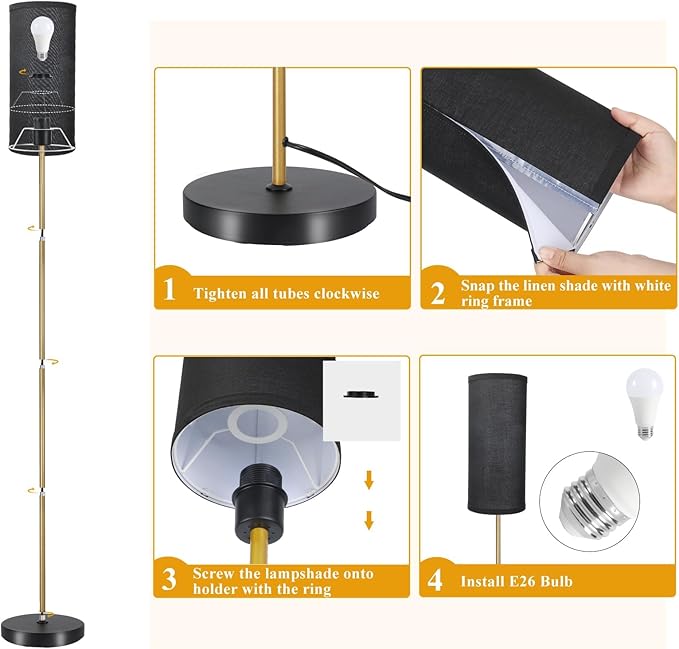 1 Tighten all tubes clockwise

2 Snap the linen shade with white ring frame

3 Screw the lampshade onto holder with the ring

4 Install E26 Bulb