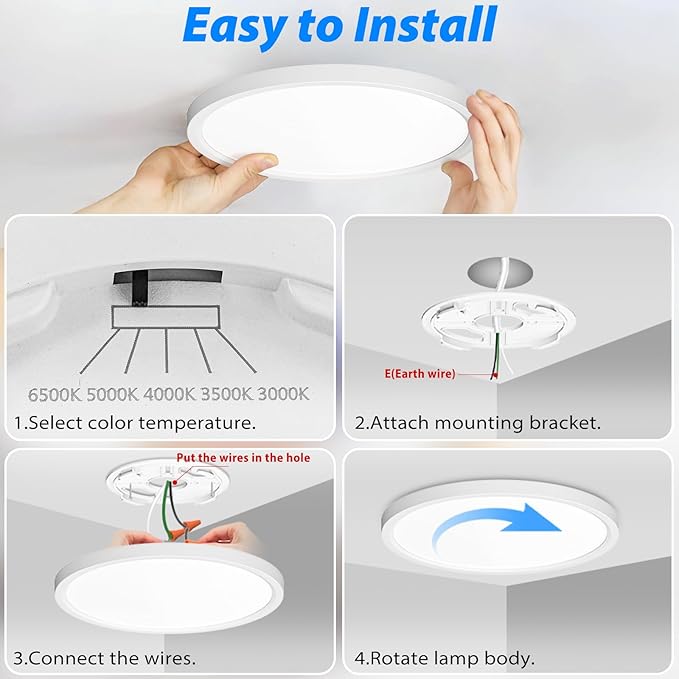 Easy to Install

6500K 5000K 4000K 3500K 3000K

1.Select color temperature.

E(Earth wire)

2.Attach mounting bracket.

Put the wires in the hole

3.Connect the wires.

4.Rotate lamp body.