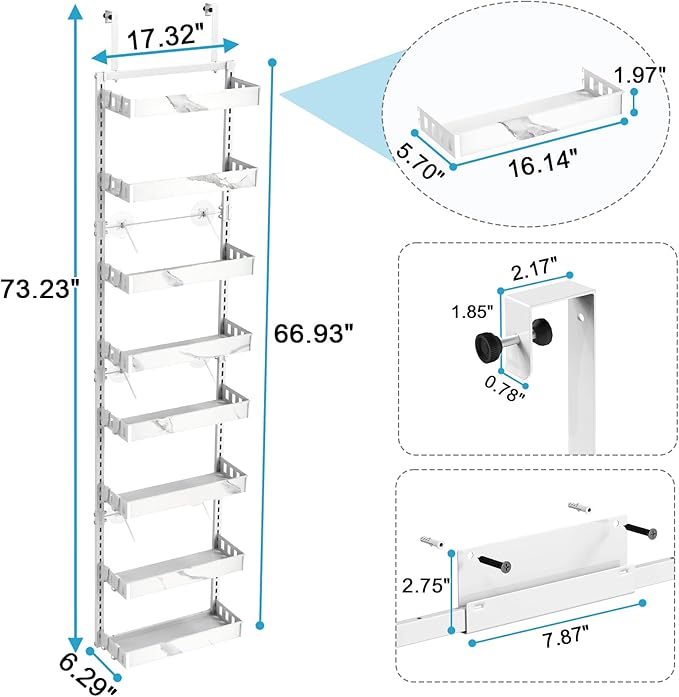 17.32"

73.23"

66.93"

6.29"

1.97"

5.70"

16.14"

2.17"

1.85"

0.78"

2.75"

7.87"