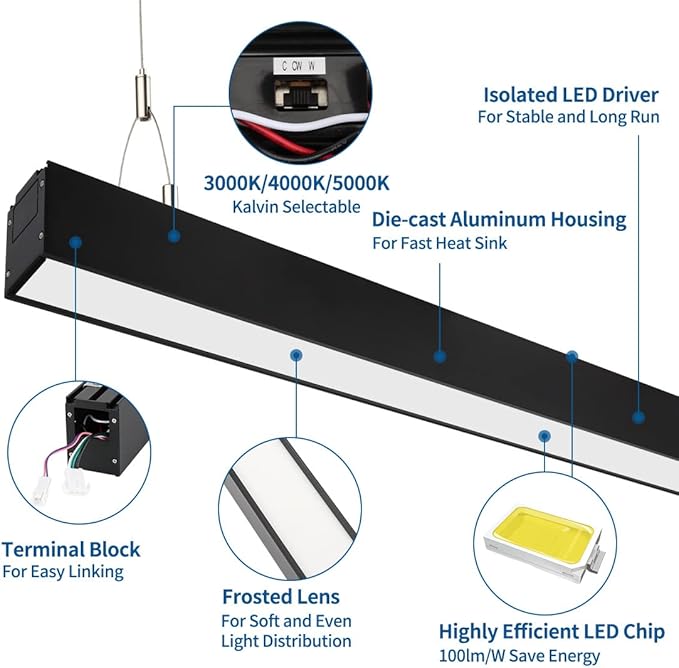 C CW W

Isolated LED Driver
For Stable and Long Run

3000K/4000K/5000K
Kalvin Selectable

Die-cast Aluminum Housing
For Fast Heat Sink

Terminal Block
For Easy Linking

Frosted Lens
For Soft and Even Light Distribution

Highly Efficient LED Chip
100lm/W Save Energy