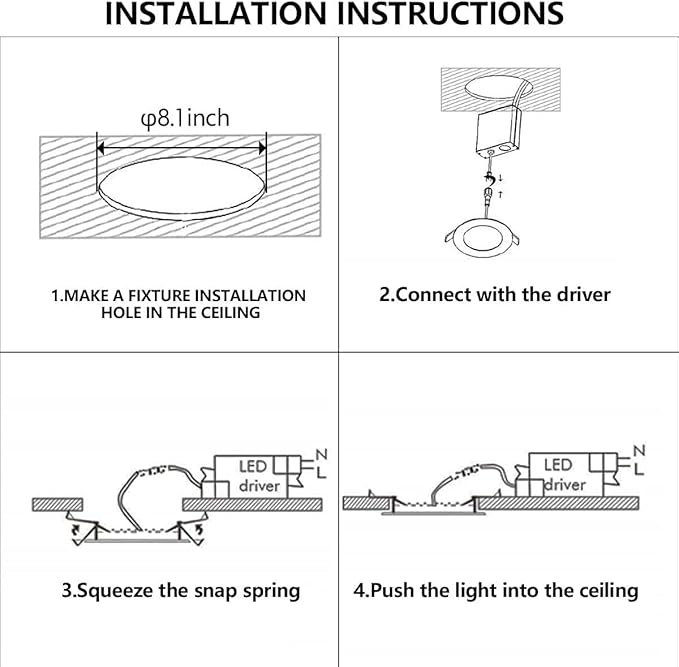 INSTALLATION INSTRUCTIONS

φ8.1inch

1.MAKE A FIXTURE INSTALLATION HOLE IN THE CEILING

2.Connect with the driver

LED driver
N
L

3.Squeeze the snap spring

LED driver
N
L

4.Push the light into the ceiling