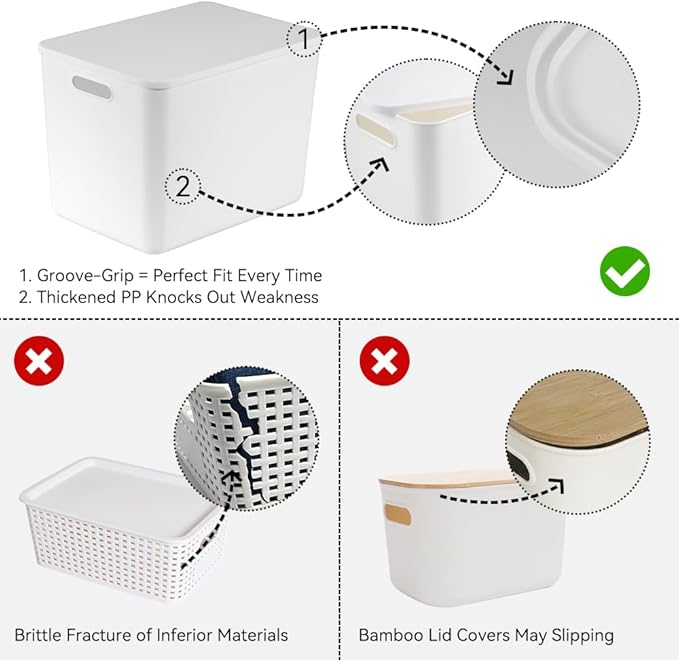 1

2

1. Groove-Grip = Perfect Fit Every Time
2. Thickened PP Knocks Out Weakness

Brittle Fracture of Inferior Materials

Bamboo Lid Covers May Slipping