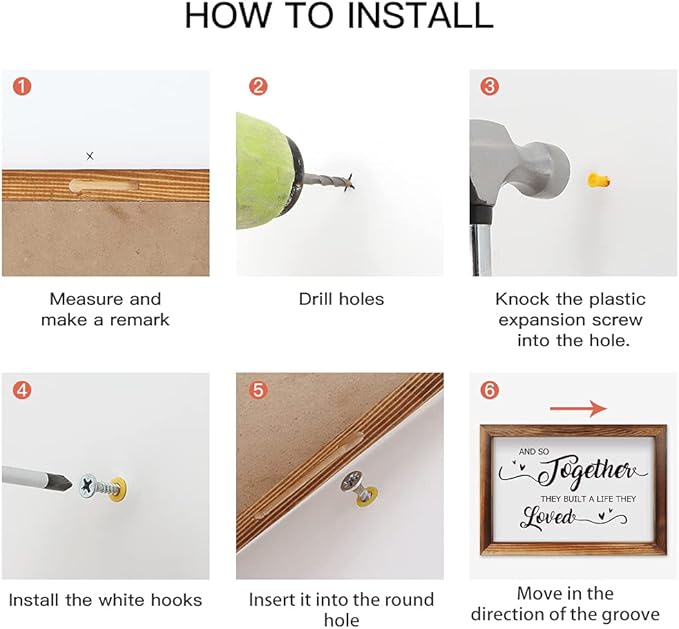 HOW TO INSTALL

1

×

Measure and make a remark

2

Drill holes

3

Knock the plastic expansion screw into the hole.

4

Install the white hooks

5

Insert it into the round hole

6

AND SO Together THEY BUILT A LIFE THEY Loved

Move in the direction of the groove