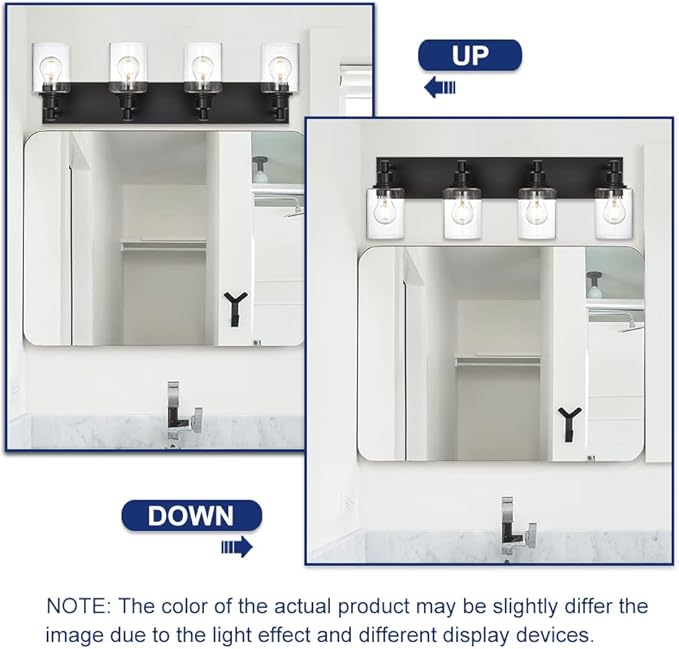 UP

DOWN

NOTE: The color of the actual product may be slightly differ the image due to the light effect and different display devices.