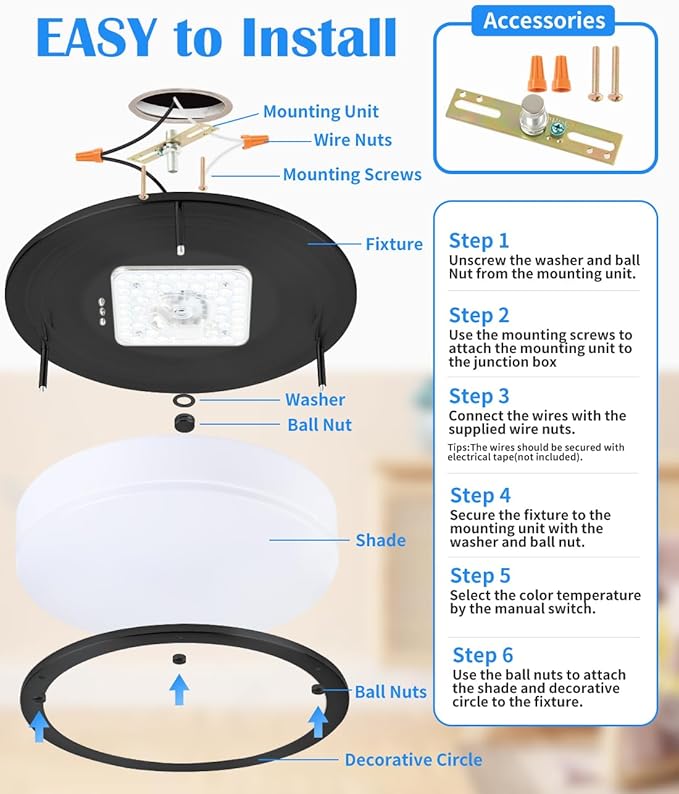 EASY to Install

Accessories

Mounting Unit
Wire Nuts
Mounting Screws
Fixture
Washer
Ball Nut
Shade
Ball Nuts
Decorative Circle

Step 1
Unscrew the washer and ball Nut from the mounting unit.

Step 2
Use the mounting screws to attach the mounting unit to the junction box

Step 3
Connect the wires with the supplied wire nuts.
Tips:The wires should be secured with electrical tape(not included).

Step 4
Secure the fixture to the mounting unit with the washer and ball nut.

Step 5
Select the color temperature by the manual switch.

Step 6
Use the ball nuts to attach the shade and decorative circle to the fixture.