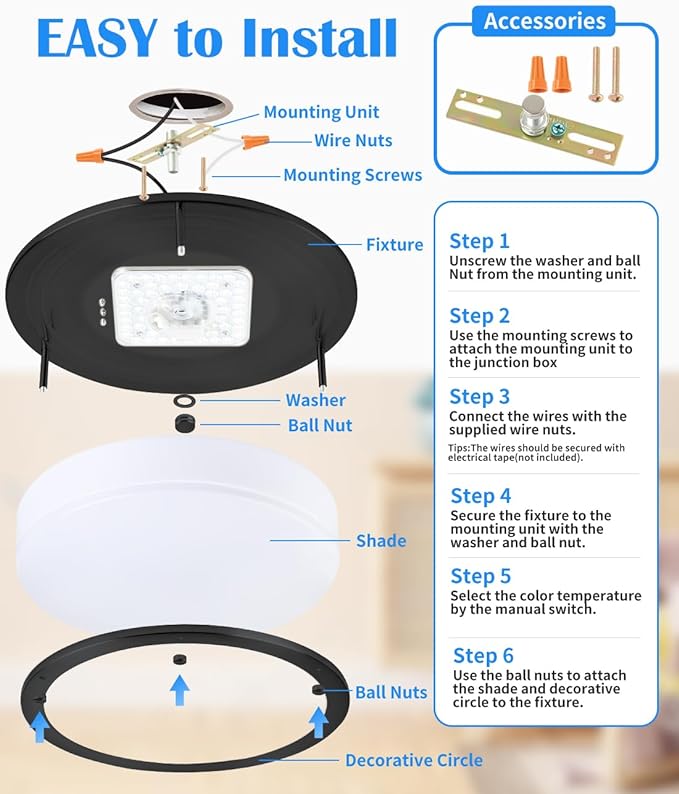 EASY to Install

Accessories

Mounting Unit

Wire Nuts

Mounting Screws

Fixture

Washer

Ball Nut

Shade

Ball Nuts

Decorative Circle

Step 1
Unscrew the washer and ball Nut from the mounting unit.

Step 2
Use the mounting screws to attach the mounting unit to the junction box

Step 3
Connect the wires with the supplied wire nuts.
Tips:The wires should be secured with electrical tape(not included).

Step 4
Secure the fixture to the mounting unit with the washer and ball nut.

Step 5
Select the color temperature by the manual switch.

Step 6
Use the ball nuts to attach the shade and decorative circle to the fixture.