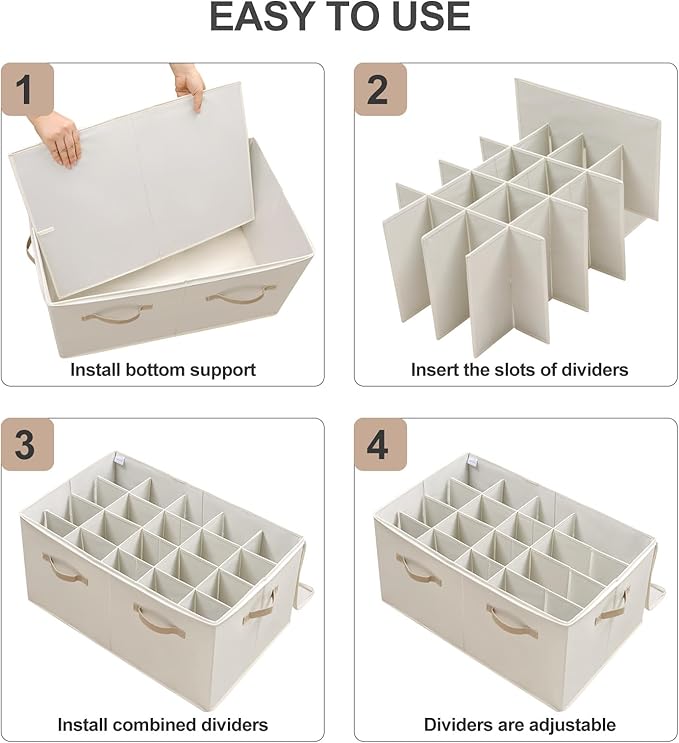 EASY TO USE

1

Install bottom support

2

Insert the slots of dividers

3

Install combined dividers

4

Dividers are adjustable