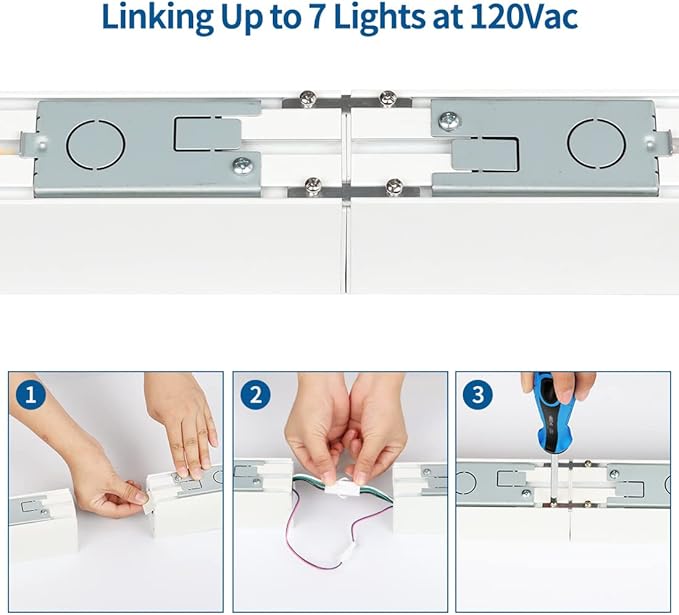 Linking Up to 7 Lights at 120Vac

1

2

3