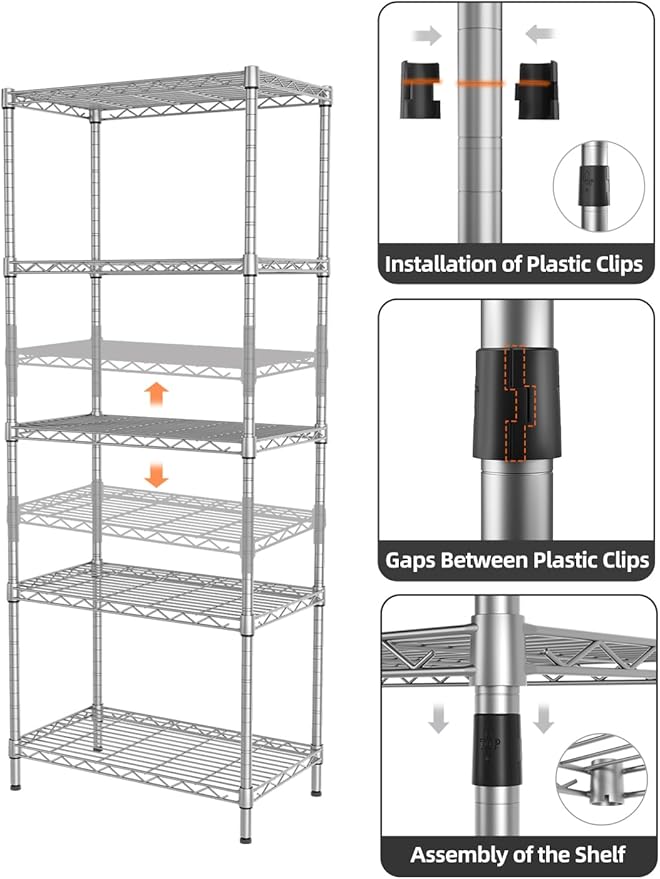 Installation of Plastic Clips

Gaps Between Plastic Clips

Assembly of the Shelf