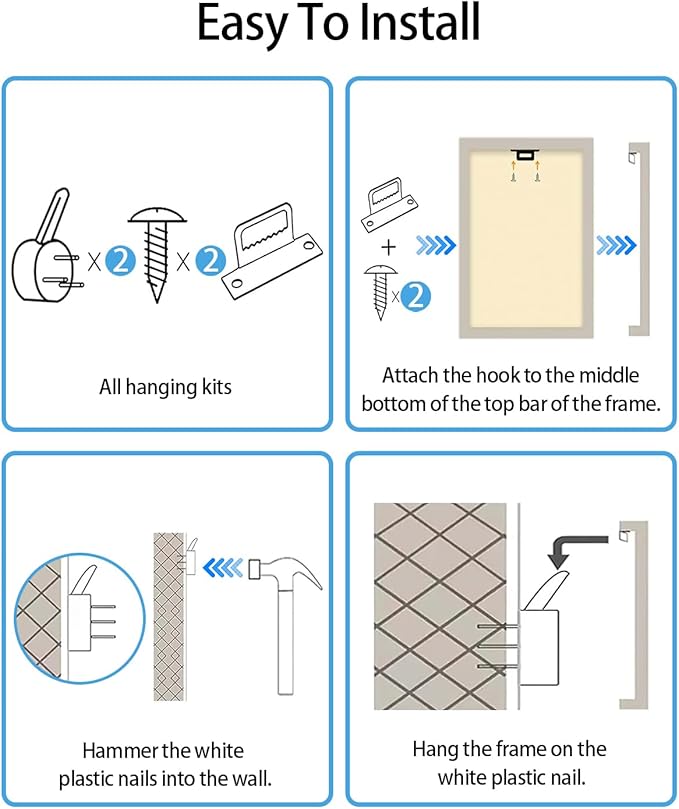 Easy To Install

X 2 X 2

All hanging kits

+

X 2

Attach the hook to the middle bottom of the top bar of the frame.

Hammer the white plastic nails into the wall.

Hang the frame on the white plastic nail.