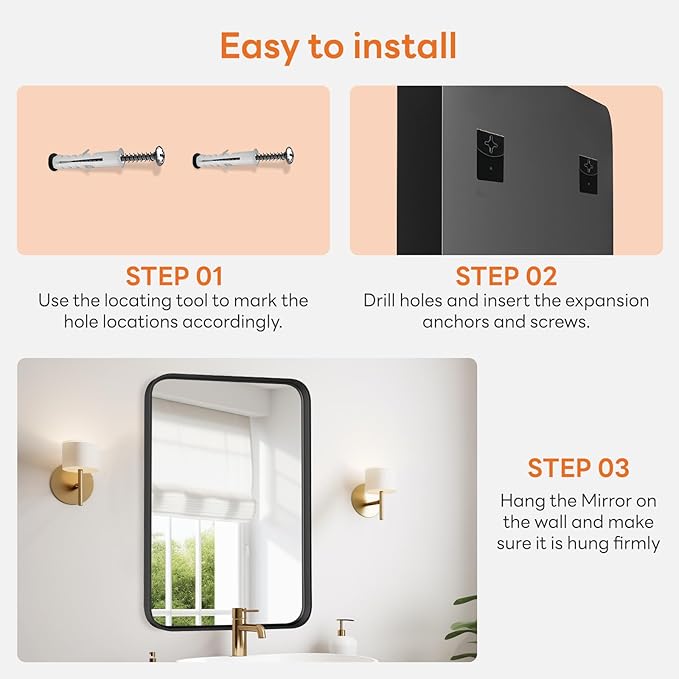 Easy to install

STEP 01
Use the locating tool to mark the hole locations accordingly.

STEP 02
Drill holes and insert the expansion anchors and screws.

STEP 03
Hang the Mirror on the wall and make sure it is hung firmly