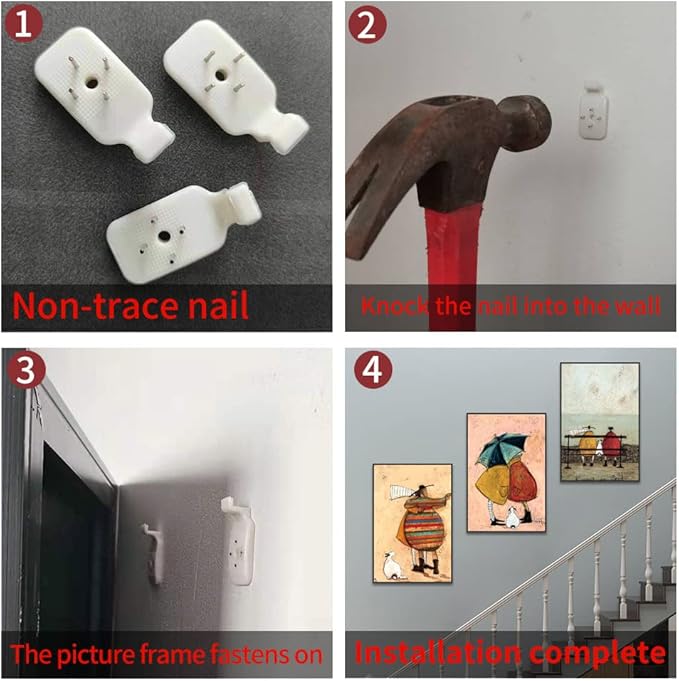 1
Non-trace nail

2
Knock the nail into the wall

3
The picture frame fastens on

4
Installation complete