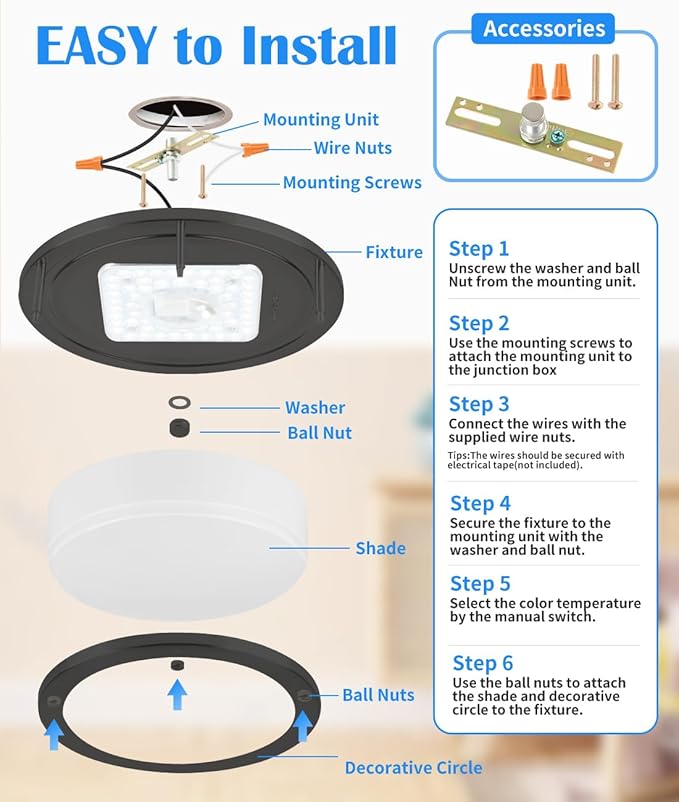 EASY to Install

Accessories

Mounting Unit
Wire Nuts
Mounting Screws
Fixture
Washer
Ball Nut
Shade
Ball Nuts
Decorative Circle

Step 1
Unscrew the washer and ball Nut from the mounting unit.

Step 2
Use the mounting screws to attach the mounting unit to the junction box

Step 3
Connect the wires with the supplied wire nuts.
Tips:The wires should be secured with electrical tape(not included).

Step 4
Secure the fixture to the mounting unit with the washer and ball nut.

Step 5
Select the color temperature by the manual switch.

Step 6
Use the ball nuts to attach the shade and decorative circle to the fixture.