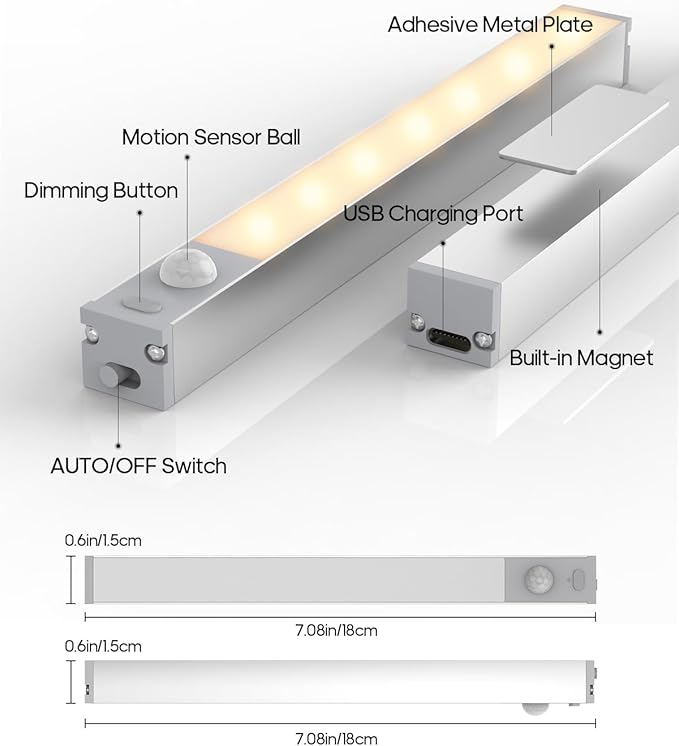 Adhesive Metal Plate

Motion Sensor Ball

Dimming Button

USB Charging Port

Built-in Magnet

AUTO/OFF Switch

0.6in/1.5cm

7.08in/18cm

0.6in/1.5cm

7.08in/18cm