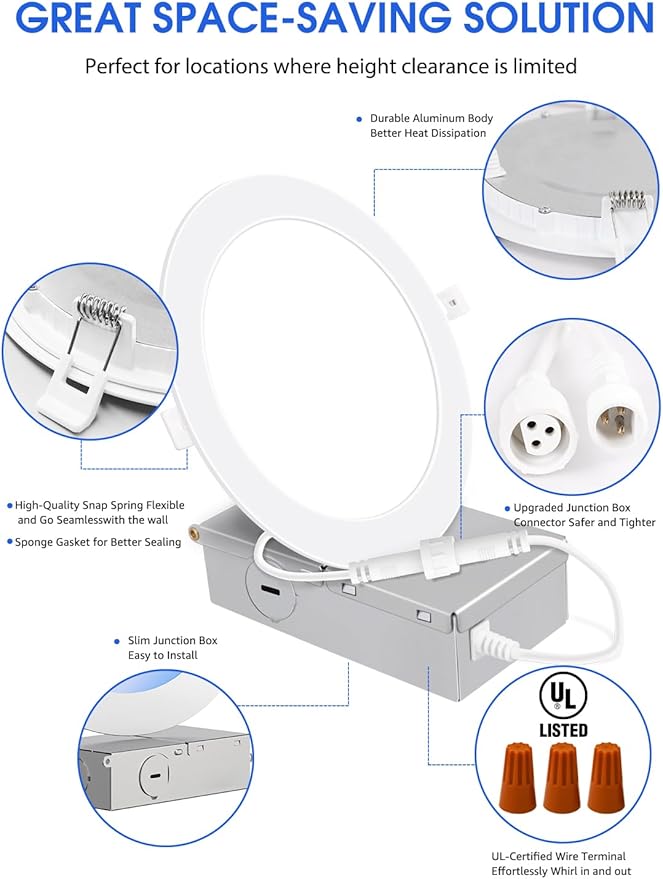 GREAT SPACE-SAVING SOLUTION

Perfect for locations where height clearance is limited

Durable Aluminum Body
Better Heat Dissipation

High-Quality Snap Spring Flexible and Go Seamlesswith the wall

Sponge Gasket for Better Sealing

Upgraded Junction Box
Connector Safer and Tighter

Slim Junction Box
Easy to Install

UL
LISTED

UL-Certified Wire Terminal
Effortlessly Whirl in and out