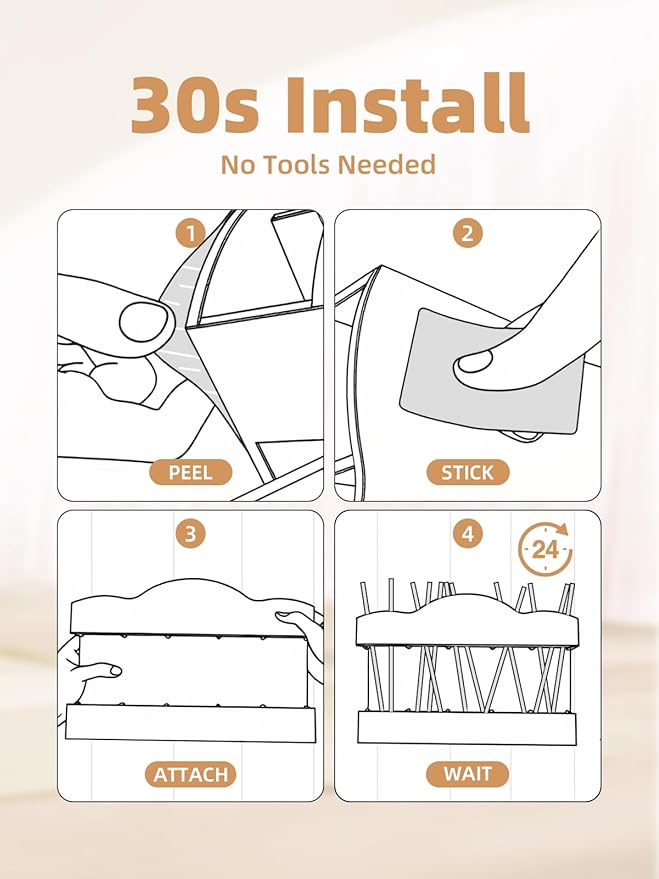 30s Install
No Tools Needed

1
PEEL

2
STICK

3
ATTACH

4
24
WAIT