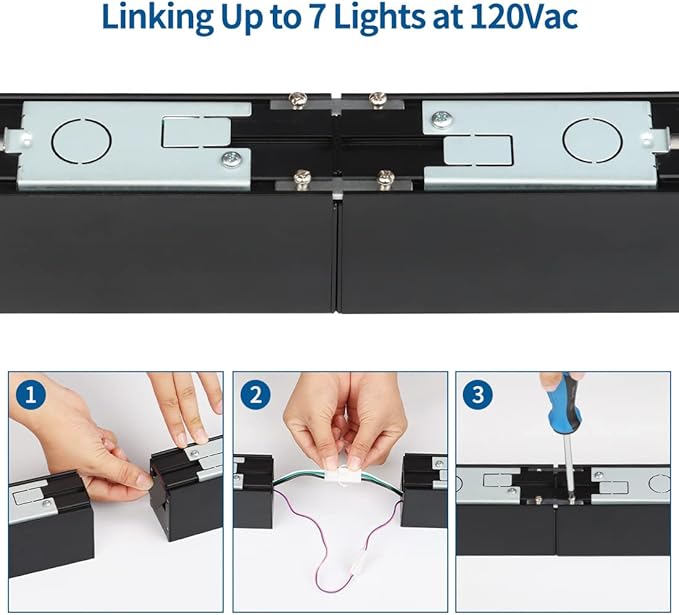 Linking Up to 7 Lights at 120Vac

1

2

3