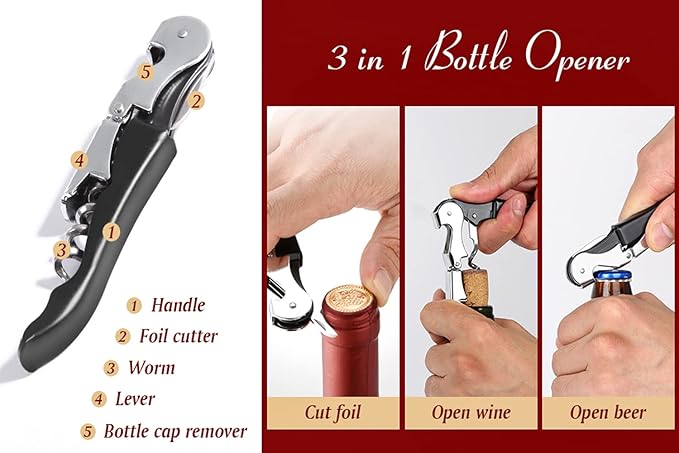 5
2
4
1
3

1 Handle
2 Foil cutter
3 Worm
4 Lever
5 Bottle cap remover

3 in 1 Bottle Opener

Cut foil
Open wine
Open beer