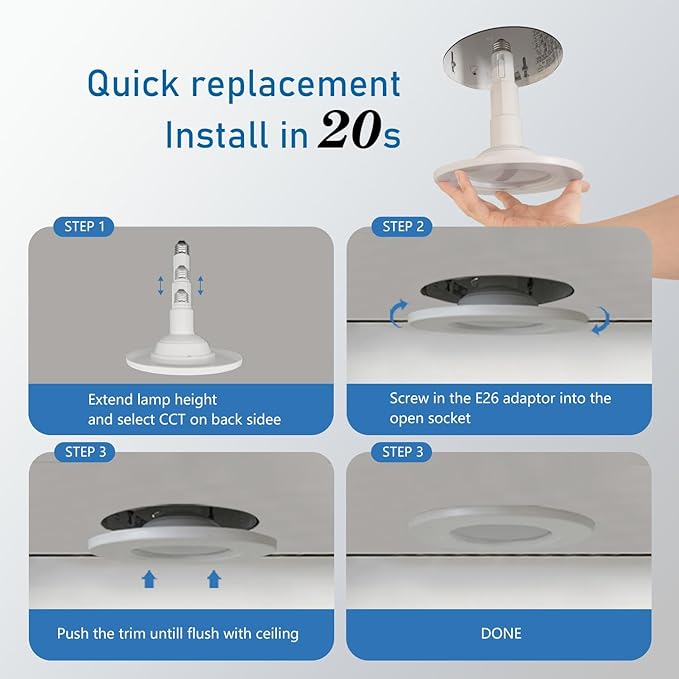 Quick replacement
Install in 20s

STEP 1

Extend lamp height
and select CCT on back sidee

STEP 2

Screw in the E26 adaptor into the open socket

STEP 3

Push the trim untill flush with ceiling

STEP 3

DONE