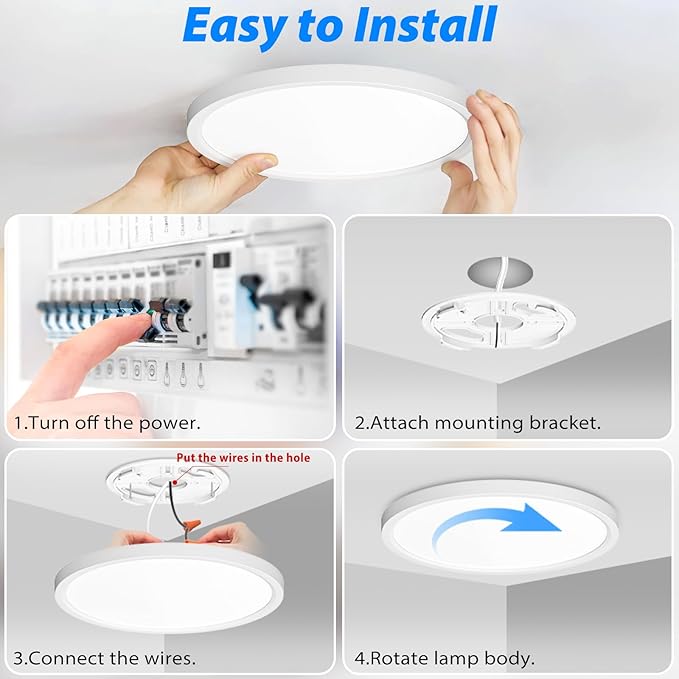 Easy to Install

1.Turn off the power.

2.Attach mounting bracket.

Put the wires in the hole

3.Connect the wires.

4.Rotate lamp body.