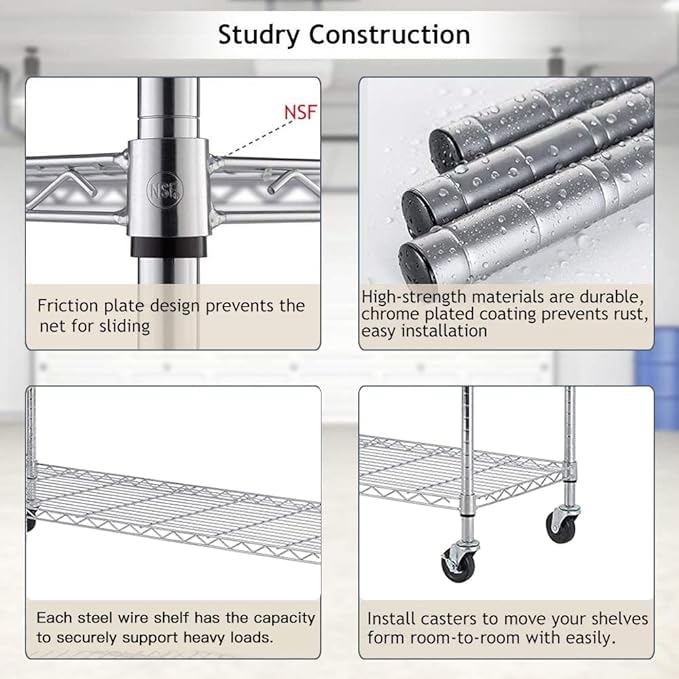 Studry Construction

NSF

NSF

Friction plate design prevents the net for sliding

High-strength materials are durable, chrome plated coating prevents rust, easy installation

Each steel wire shelf has the capacity to securely support heavy loads.

Install casters to move your shelves form room-to-room with easily.