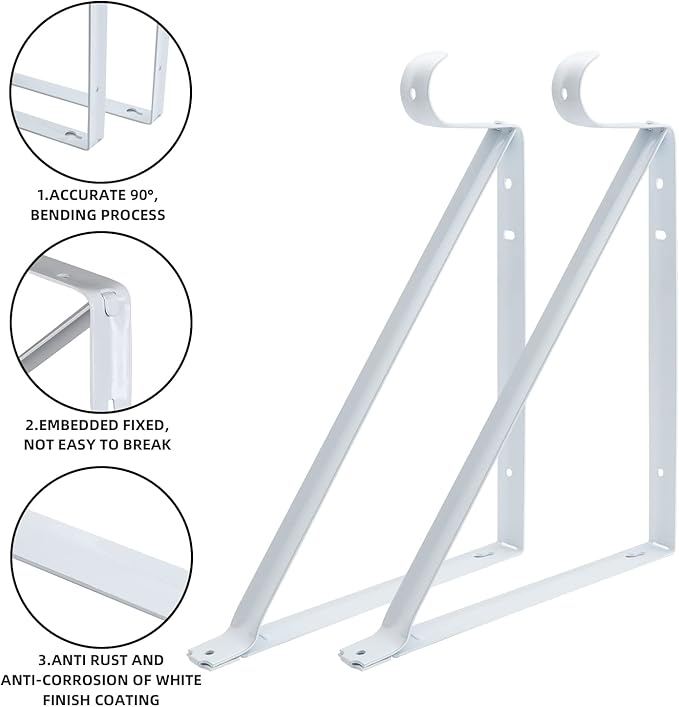 1.ACCURATE 90°, BENDING PROCESS

2.EMBEDDED FIXED, NOT EASY TO BREAK

3.ANTI RUST AND ANTI-CORROSION OF WHITE FINISH COATING