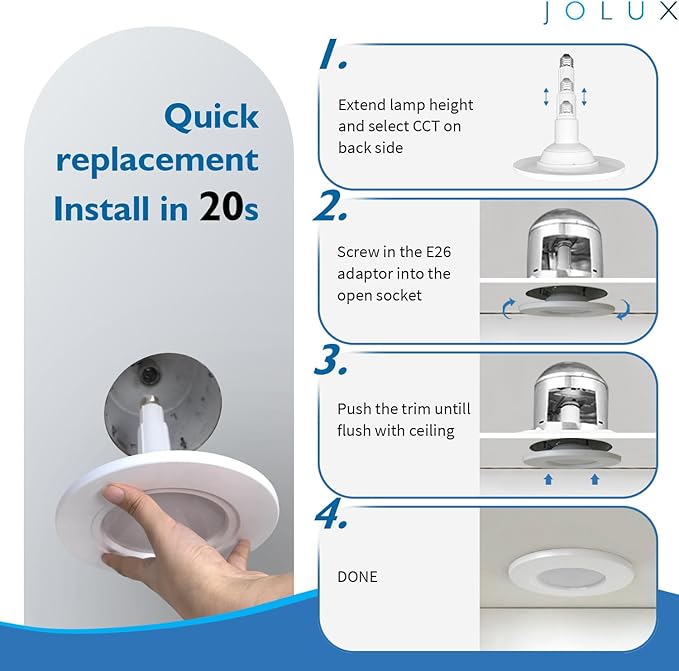 JOLUX

Quick replacement Install in 20s

1.
Extend lamp height and select CCT on back side

2.
Screw in the E26 adaptor into the open socket

3.
Push the trim untill flush with ceiling

4.
DONE