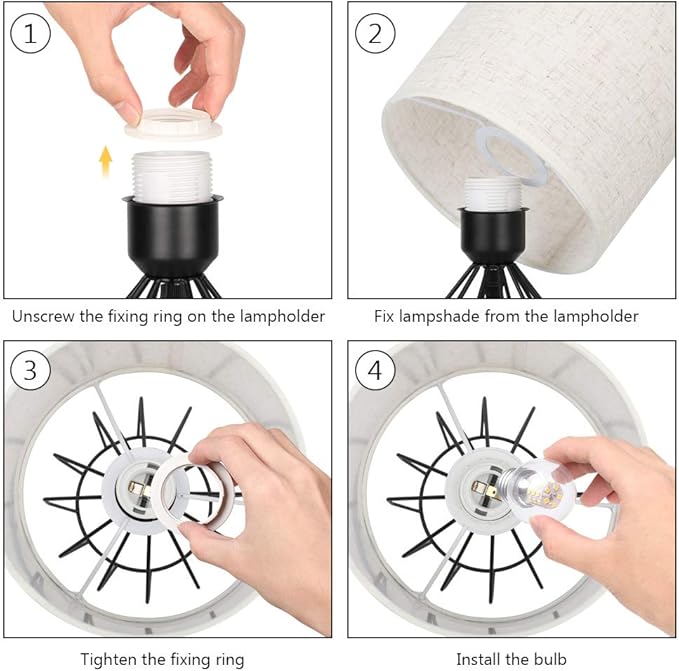 1

Unscrew the fixing ring on the lampholder

2

Fix lampshade from the lampholder

3

Tighten the fixing ring

4

Install the bulb