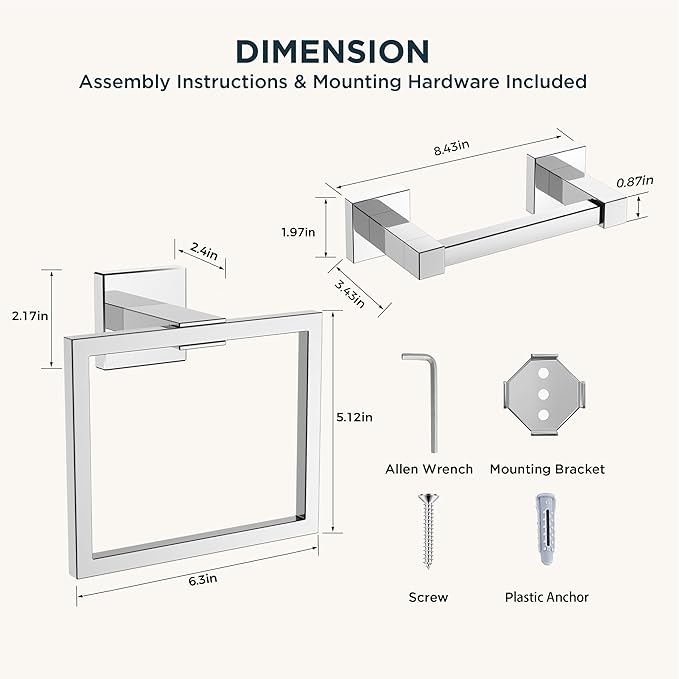 DIMENSION
Assembly Instructions & Mounting Hardware Included

8.43in
0.87in
1.97in
3.43in
2.4in
2.17in
5.12in
6.3in

Allen Wrench
Mounting Bracket
Screw
Plastic Anchor