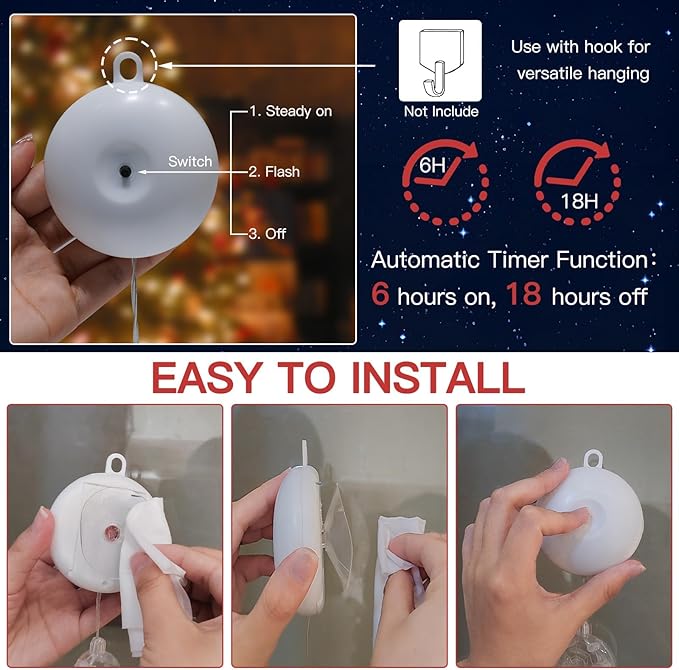 Switch

1. Steady on

2. Flash

3. Off

Not Include

Use with hook for versatile hanging

6H

18H

Automatic Timer Function:
6 hours on, 18 hours off

EASY TO INSTALL