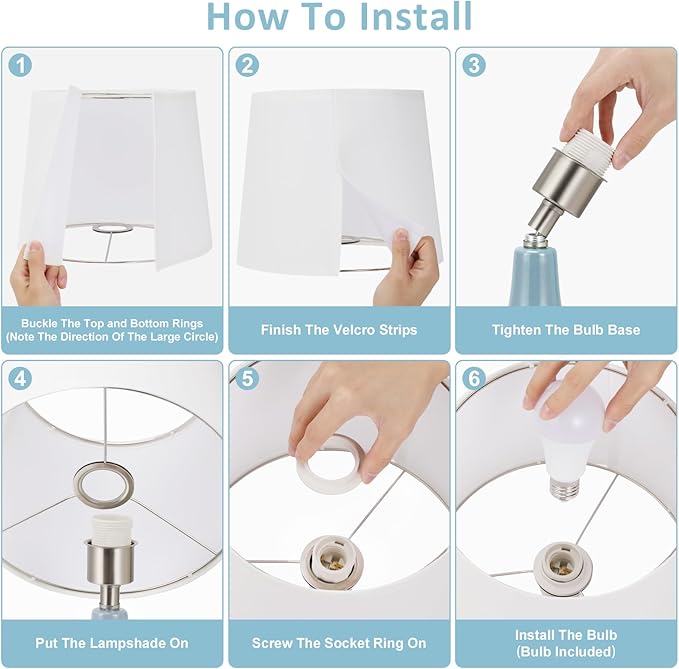 How To Install

1

Buckle The Top and Bottom Rings (Note The Direction Of The Large Circle)

2

Finish The Velcro Strips

3

Tighten The Bulb Base

4

Put The Lampshade On

5

Screw The Socket Ring On

6

Install The Bulb (Bulb Included)