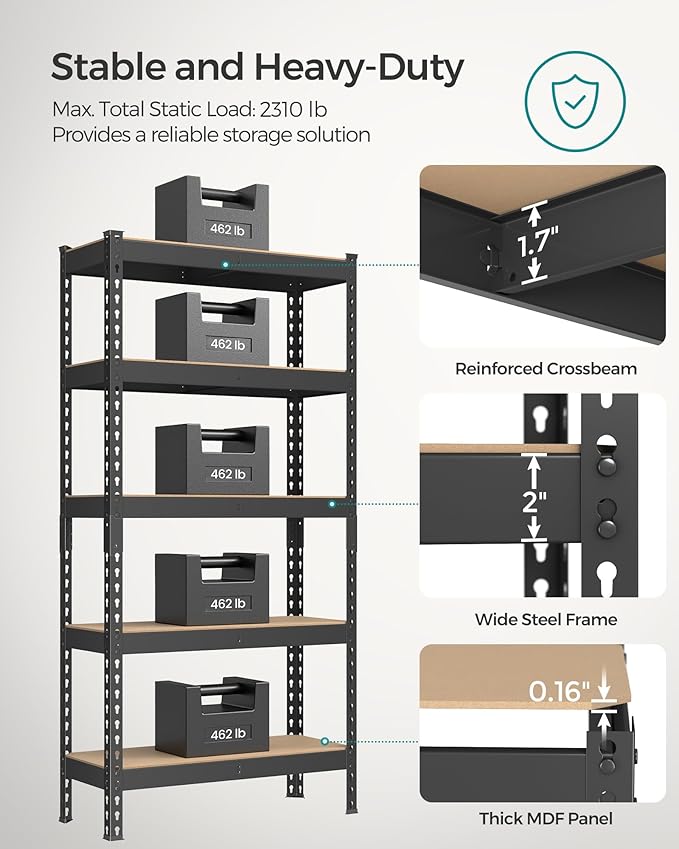 Stable and Heavy-Duty

Max. Total Static Load: 2310 lb
Provides a reliable storage solution

462 lb

462 lb

462 lb

462 lb

462 lb

1.7"

Reinforced Crossbeam

2"

Wide Steel Frame

0.16"

Thick MDF Panel