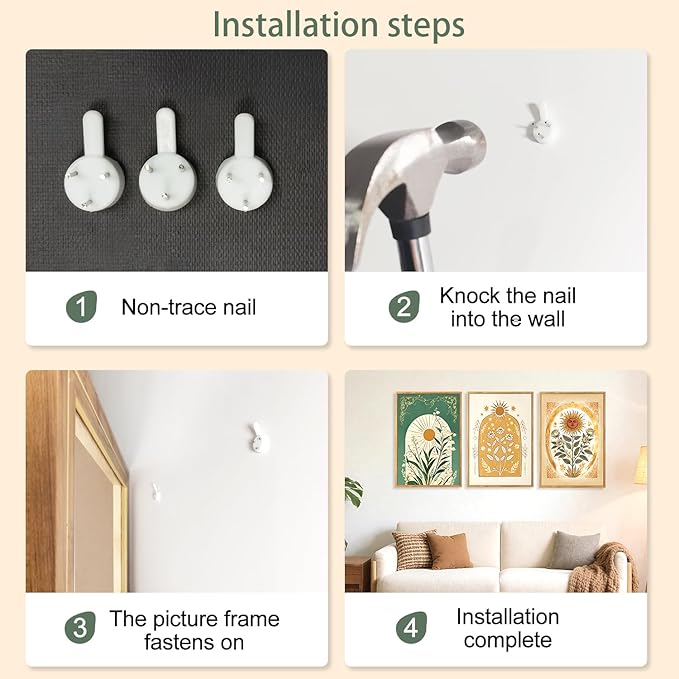 Installation steps

1 Non-trace nail

2 Knock the nail into the wall

3 The picture frame fastens on

4 Installation complete