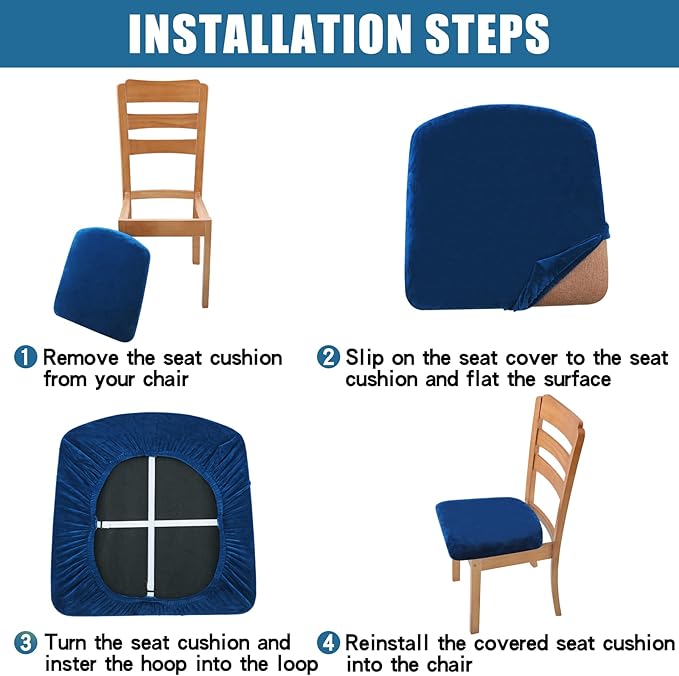 INSTALLATION STEPS

1 Remove the seat cushion from your chair

2 Slip on the seat cover to the seat cushion and flat the surface

3 Turn the seat cushion and inster the hoop into the loop

4 Reinstall the covered seat cushion into the chair