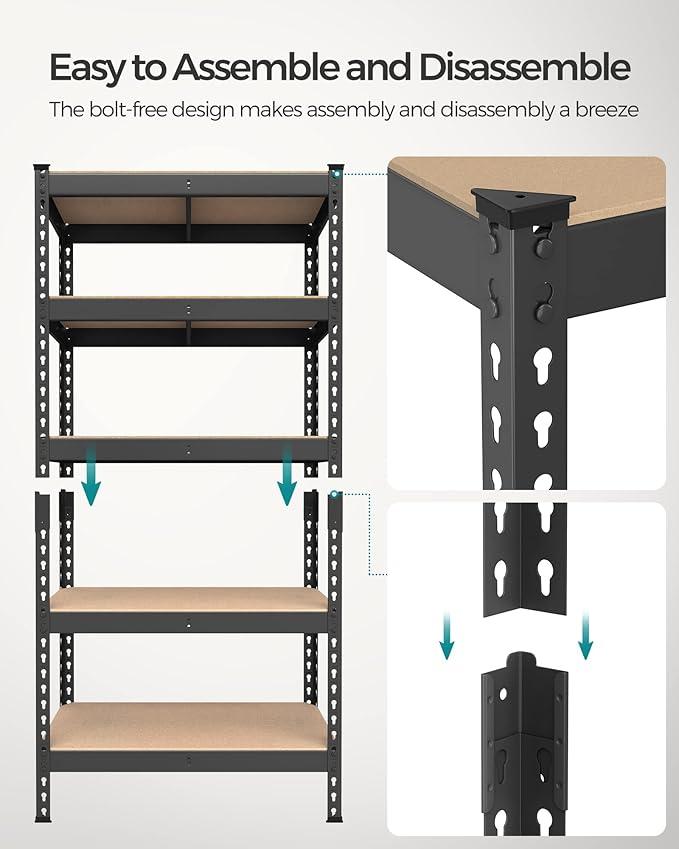 Easy to Assemble and Disassemble

The bolt-free design makes assembly and disassembly a breeze