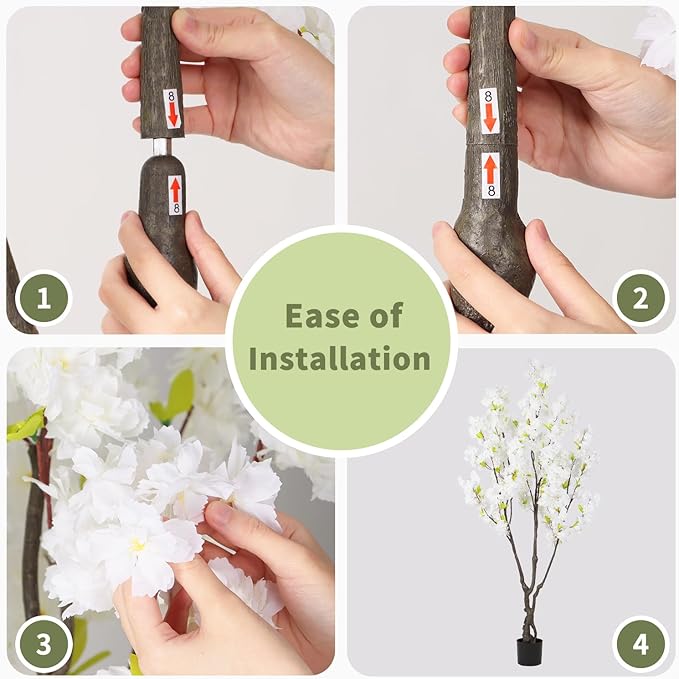 8
8
1

8
8
2

Ease of Installation

3

4