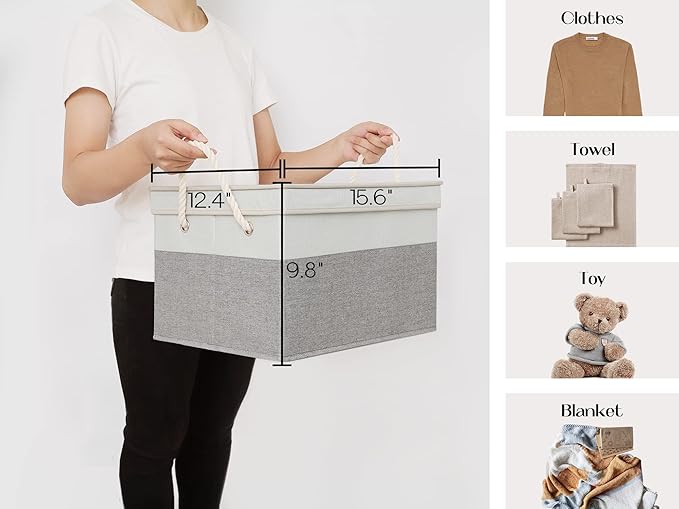 12.4"
15.6"
9.8"

Clothes

Towel

Toy

Blanket