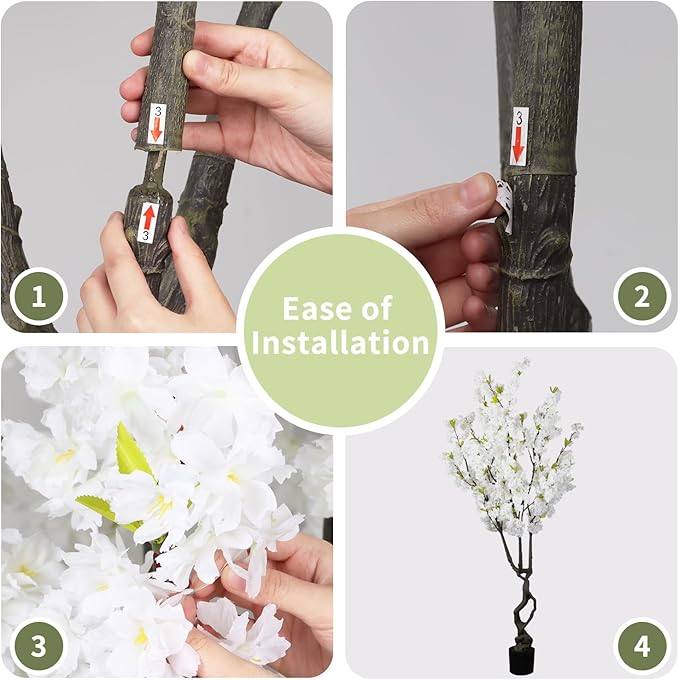 3

3

1

3

2

Ease of Installation

3

4